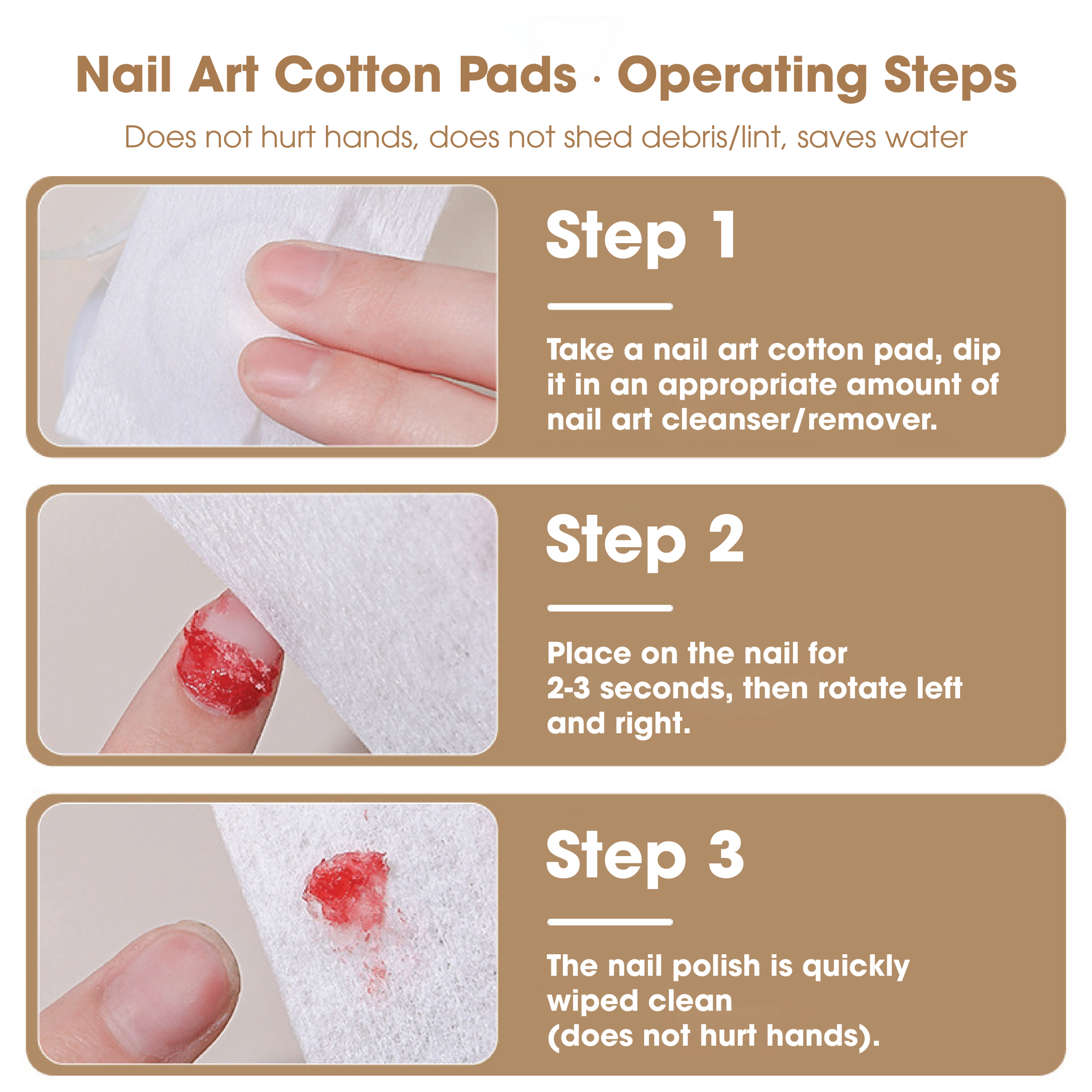 Nail Art Cotton Pads · Operating Steps

Does not hurt hands, does not shed debris/lint, saves water

Step 1

Take a nail art cotton pad, dip it in an appropriate amount of nail art cleanser/remover.

Step 2

Place on the nail for 2-3 seconds, then rotate left and right.

Step 3

The nail polish is quickly wiped clean (does not hurt hands).