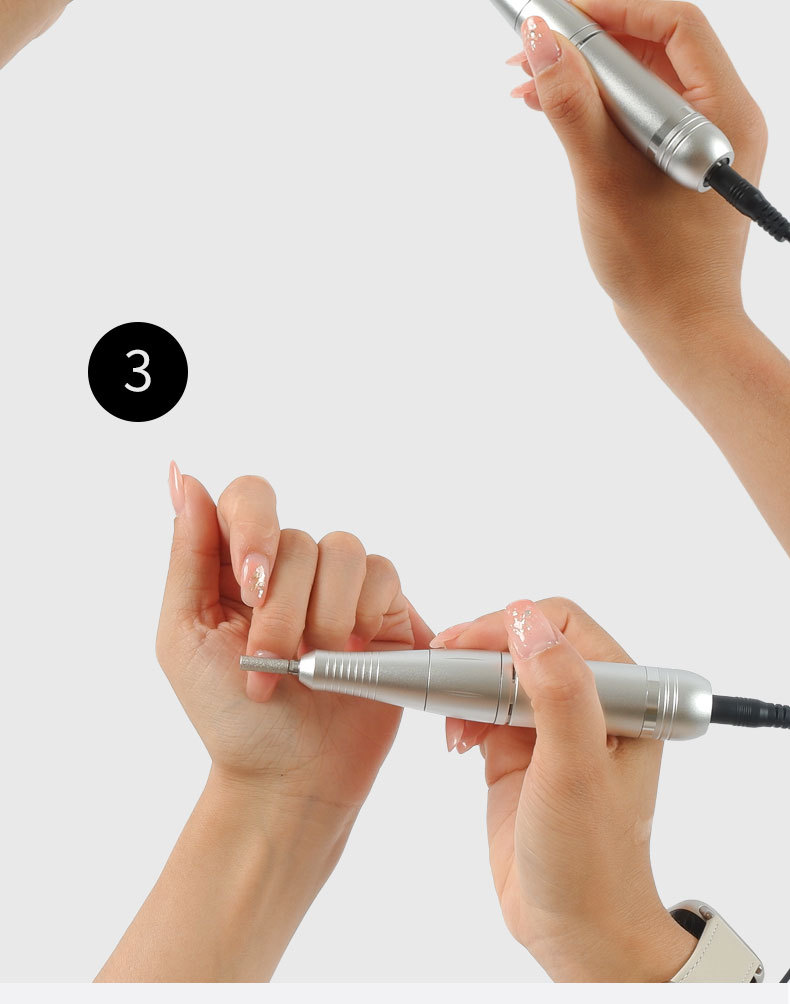 3