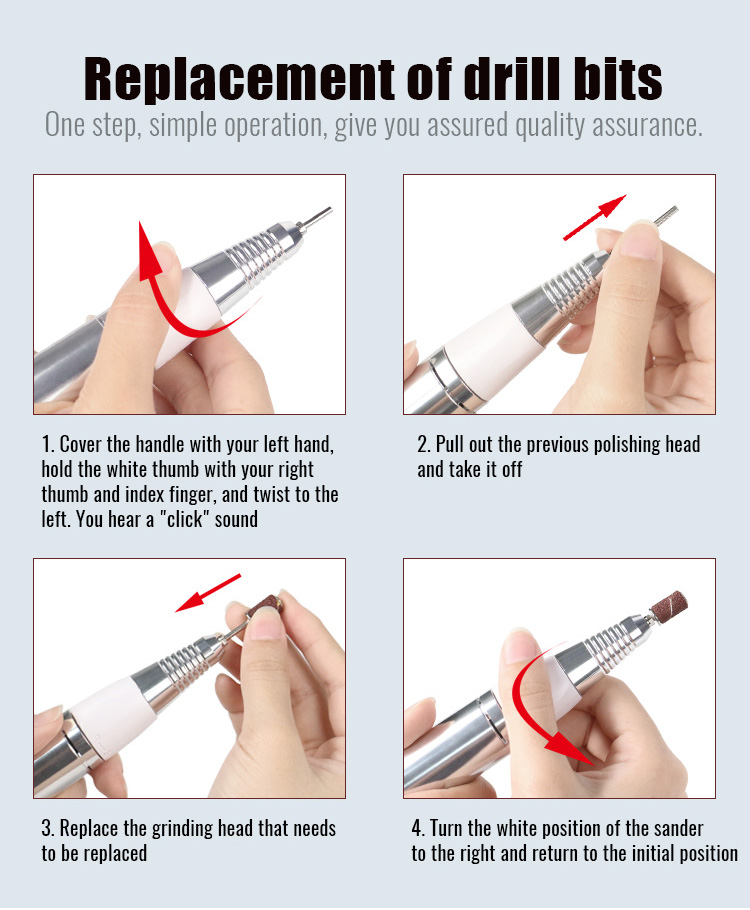 Replacement of drill bits

One step, simple operation, give you assured quality assurance.

1. Cover the handle with your left hand, hold the white thumb with your right thumb and index finger, and twist to the left. You hear a "click" sound

2. Pull out the previous polishing head and take it off

3. Replace the grinding head that needs to be replaced

4. Turn the white position of the sander to the right and return to the initial position