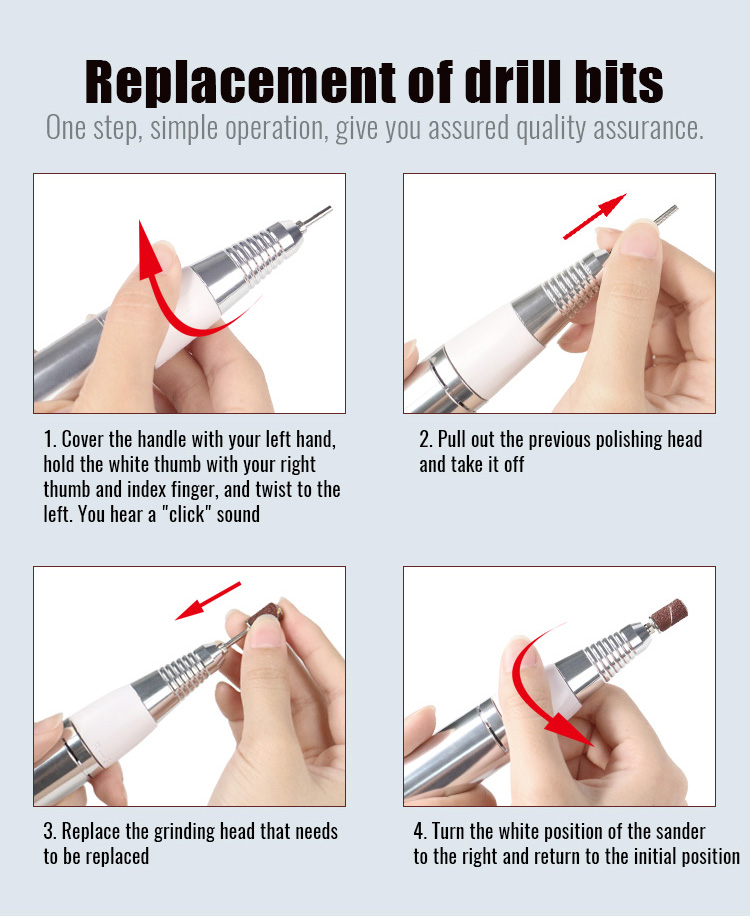 Replacement of drill bits

One step, simple operation, give you assured quality assurance.

1. Cover the handle with your left hand, hold the white thumb with your right thumb and index finger, and twist to the left. You hear a "click" sound

2. Pull out the previous polishing head and take it off

3. Replace the grinding head that needs to be replaced

4. Turn the white position of the sander to the right and return to the initial position