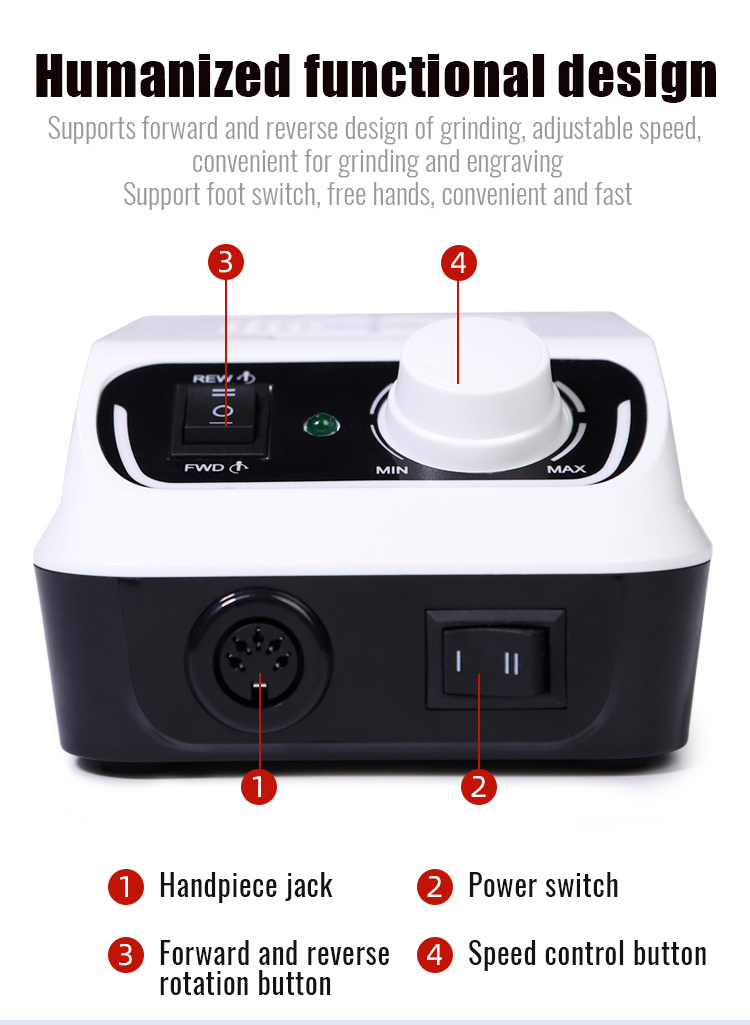 Humanized functional design

Supports forward and reverse design of grinding, adjustable speed, convenient for grinding and engraving
Support foot switch, free hands, convenient and fast

3

4

REV

II

O

I

FWD

MIN

MAX

I

II

1

2

1 Handpiece jack

2 Power switch

3 Forward and reverse rotation button

4 Speed control button