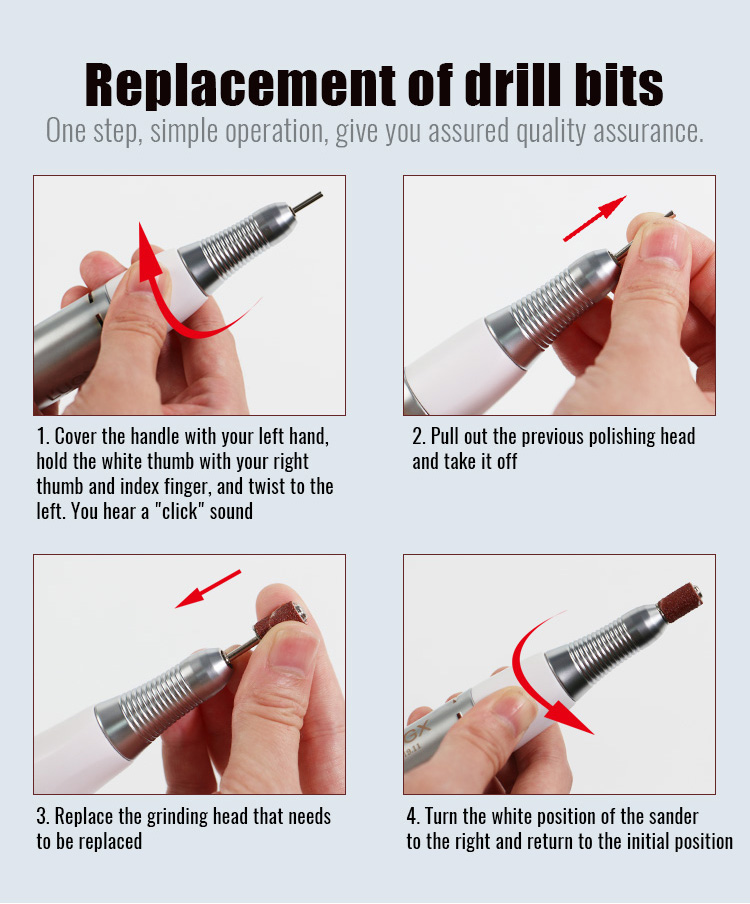 Replacement of drill bits

One step, simple operation, give you assured quality assurance.

1. Cover the handle with your left hand, hold the white thumb with your right thumb and index finger, and twist to the left. You hear a "click" sound

2. Pull out the previous polishing head and take it off

3. Replace the grinding head that needs to be replaced

4. Turn the white position of the sander to the right and return to the initial position